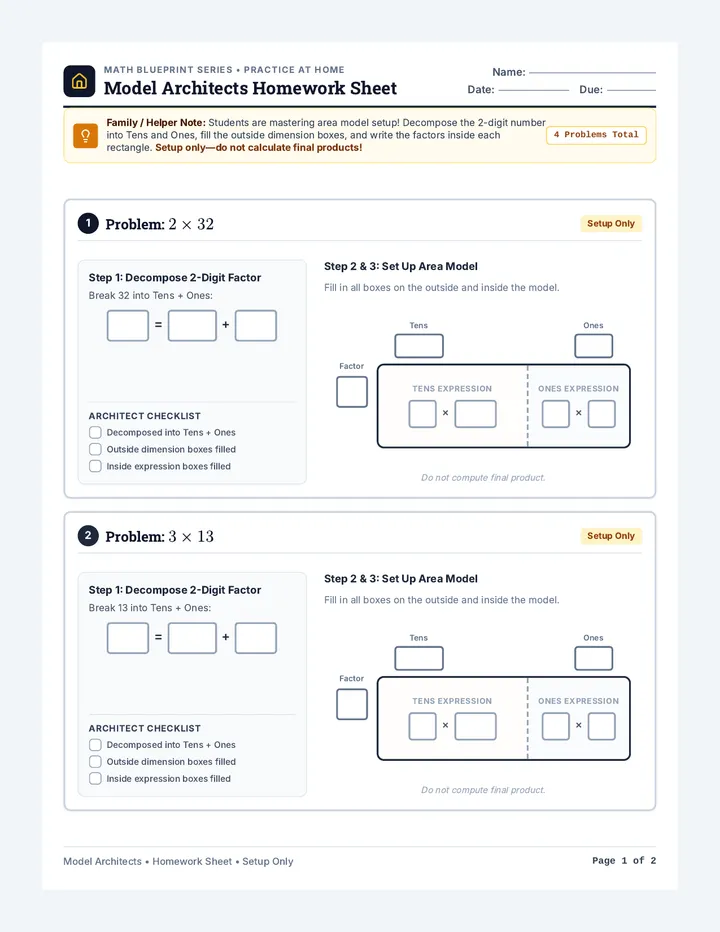 MATH BLUEPRINT SERIES • PRACTICE AT HOME
Model Architects Homework Sheet

Name:
Date: Due:

Family / Helper Note: Students are mastering area model setup! Decompose the 2-digit number into Tens and Ones, fill the outside dimension boxes, and write the factors inside each rectangle. Setup only—do not calculate final products!

4 Problems Total

1 Problem: $2 \times 32$

Setup Only

Step 1: Decompose 2-Digit Factor
Break 32 into Tens + Ones:
= +

ARCHITECT CHECKLIST
Decomposed into Tens + Ones
Outside dimension boxes filled
Inside expression boxes filled

Step 2 & 3: Set Up Area Model
Fill in all boxes on the outside and inside the model.

Tens
Ones
Factor
TENS EXPRESSION
×
ONES EXPRESSION
×

Do not compute final product.

2 Problem: $3 \times 13$

Setup Only

Step 1: Decompose 2-Digit Factor
Break 13 into Tens + Ones:
= +

ARCHITECT CHECKLIST
Decomposed into Tens + Ones
Outside dimension boxes filled
Inside expression boxes filled

Step 2 & 3: Set Up Area Model
Fill in all boxes on the outside and inside the model.

Tens
Ones
Factor
TENS EXPRESSION
×
ONES EXPRESSION
×

Do not compute final product.

Model Architects • Homework Sheet • Setup Only

Page 1 of 2