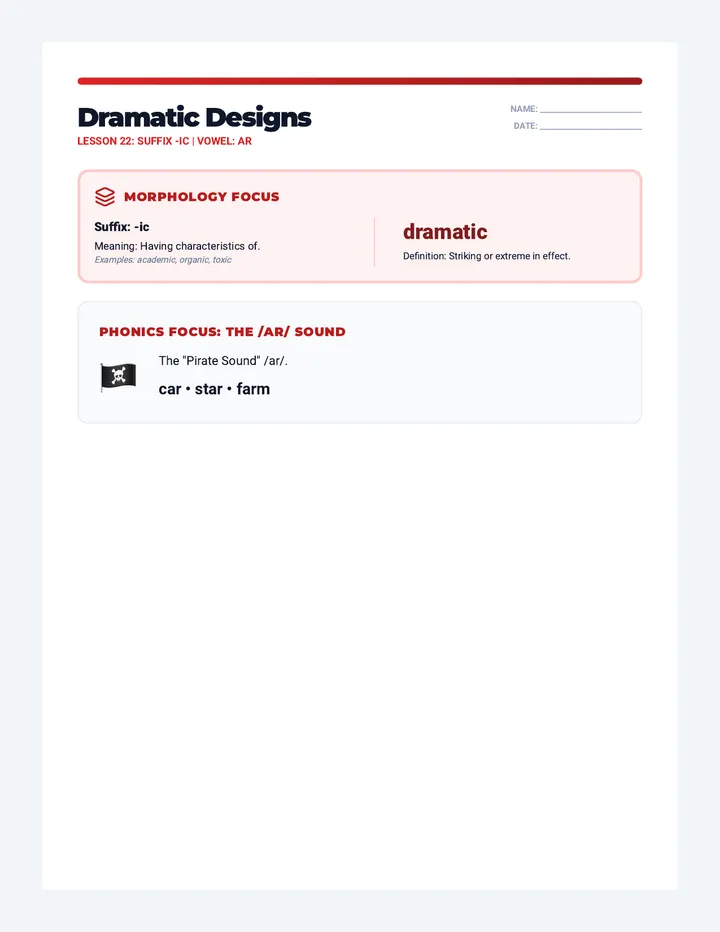 Dramatic Designs
LESSON 22: SUFFIX -IC | VOWEL: AR

NAME: ____
DATE: ____

MORPHOLOGY FOCUS

Suffix: -ic
Meaning: Having characteristics of.
Examples: academic, organic, toxic

dramatic
Definition: Striking or extreme in effect.

PHONICS FOCUS: THE /AR/ SOUND

The "Pirate Sound" /ar/.

car • star • farm