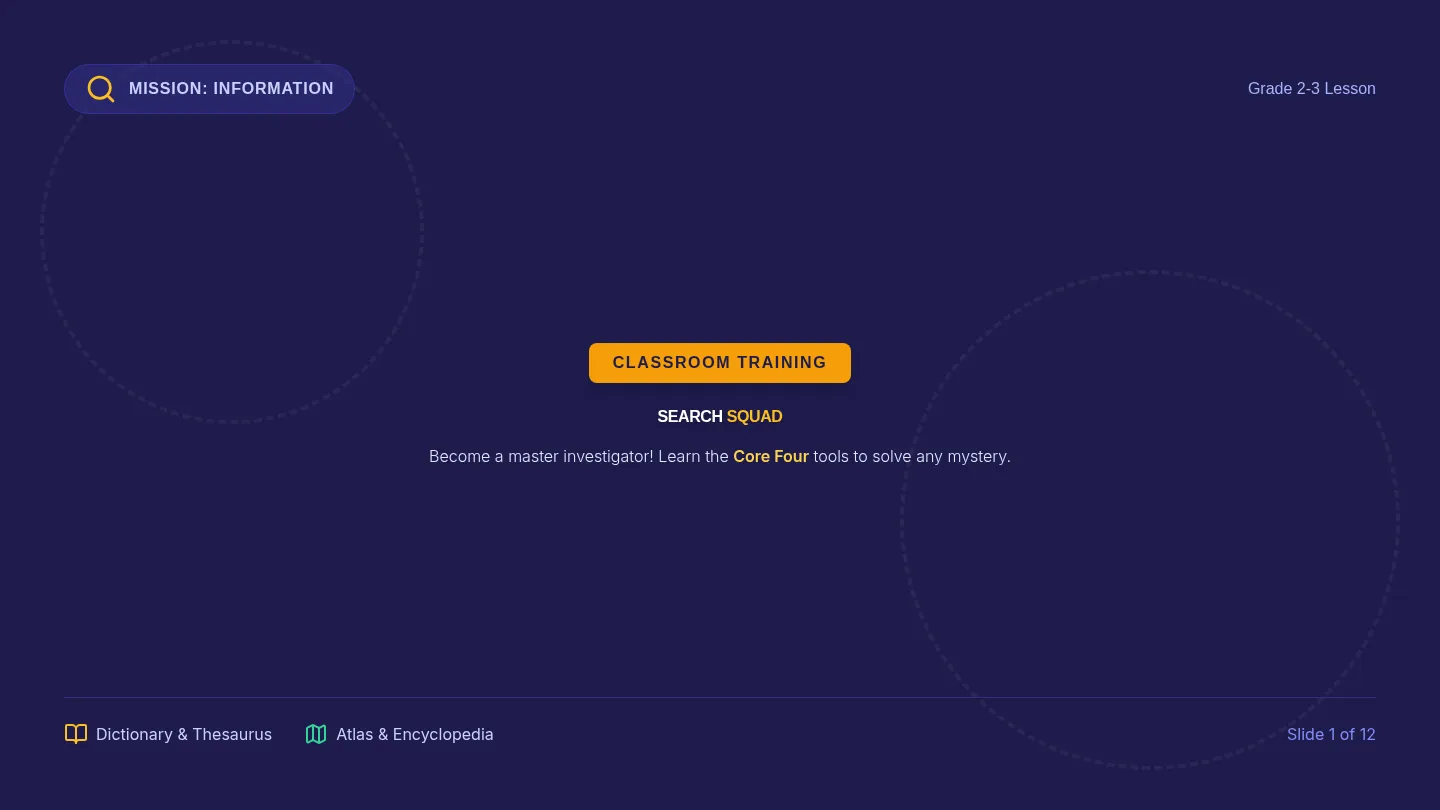 MISSION: INFORMATION

Grade 2-3 Lesson

CLASSROOM TRAINING

SEARCH SQUAD

Become a master investigator! Learn the Core Four tools to solve any mystery.

Dictionary & Thesaurus

Atlas & Encyclopedia

Slide 1 of 12